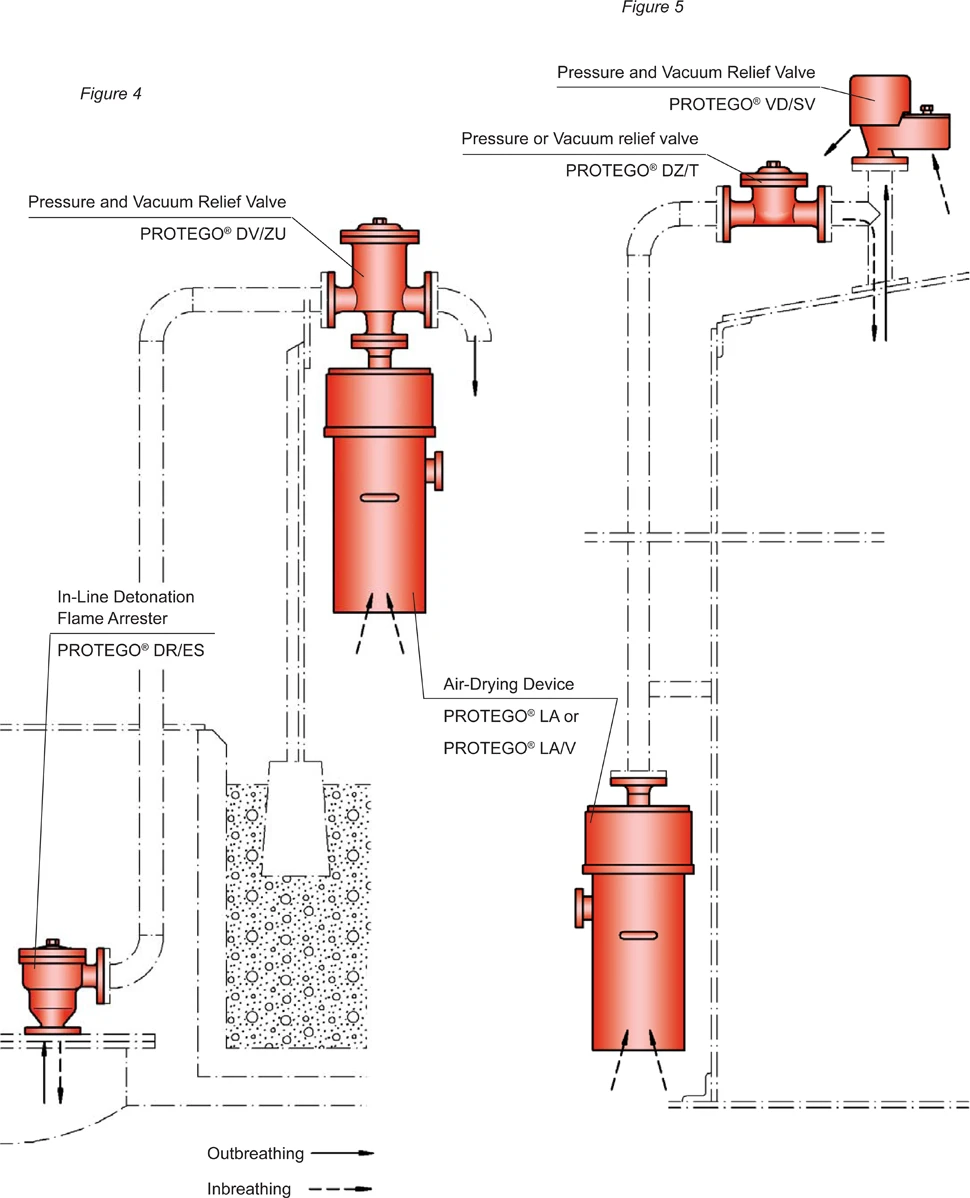 Figure 5

Figure 4

Pressure and Vacuum Relief Valve
PROTEGO® VD/SV

Pressure or Vacuum relief valve
PROTEGO® DZ/T

Pressure and Vacuum Relief Valve
PROTEGO® DV/ZU

In-Line Detonation Flame Arrester
PROTEGO® DR/ES

Air-Drying Device
PROTEGO® LA or
PROTEGO® LA/V

Outbreathing
Inbreathing