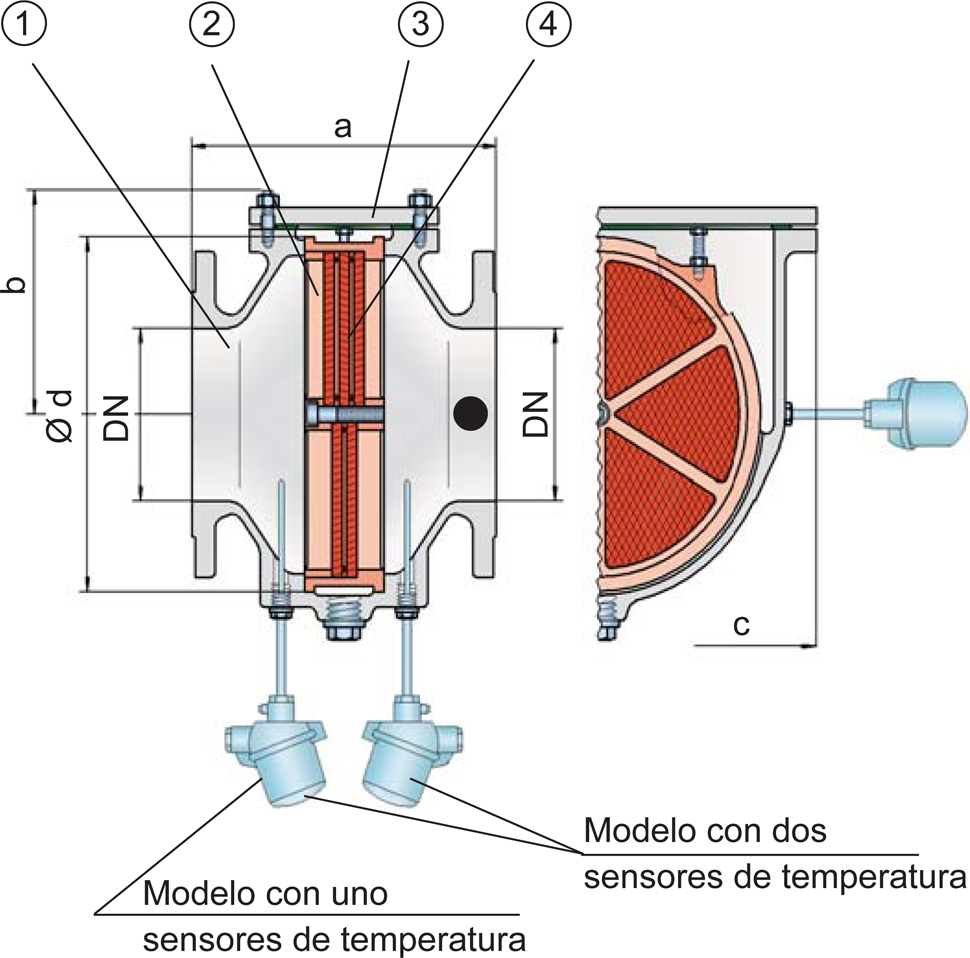 1
2
3
4
a
b
Ø d
DN
DN
c
Modelo con dos sensores de temperatura
Modelo con uno sensores de temperatura