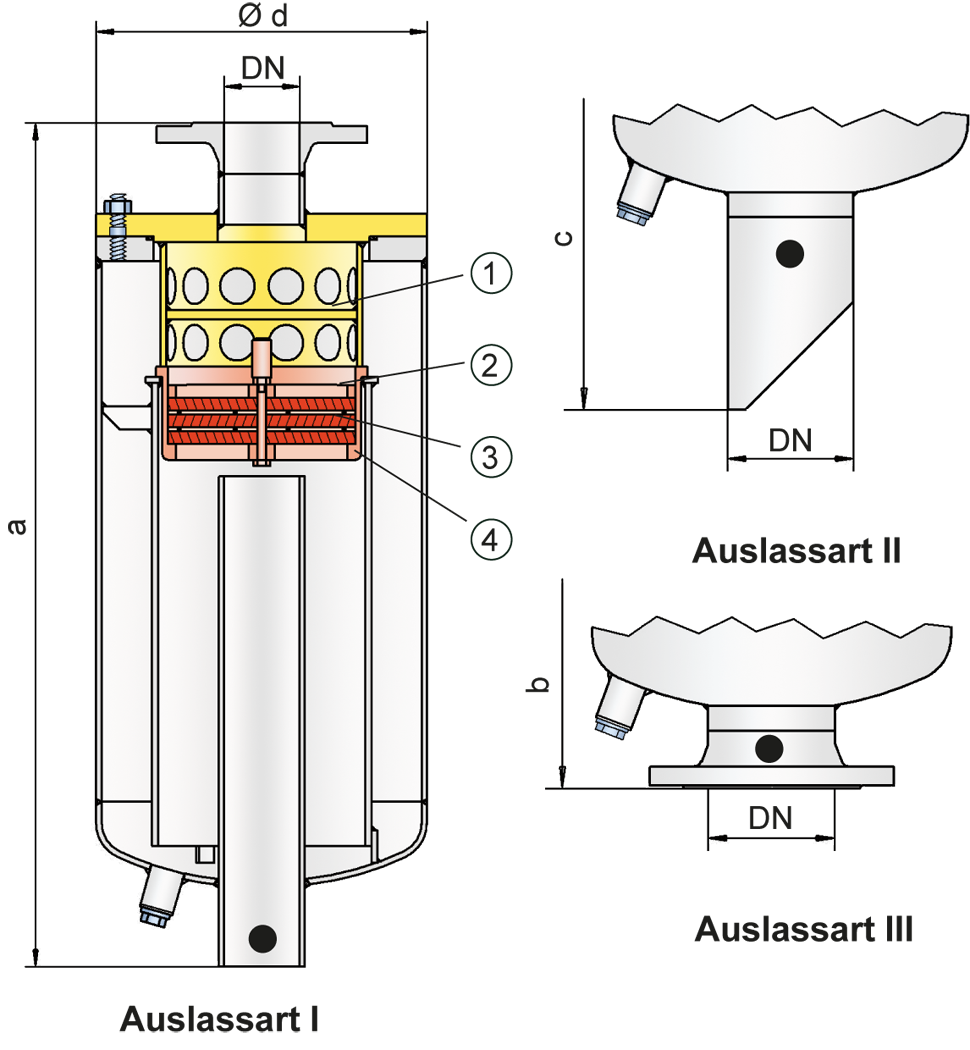 Ø d

DN

a

1

2

3

4

Auslassart I

c

DN

Auslassart II

b

DN

Auslassart III