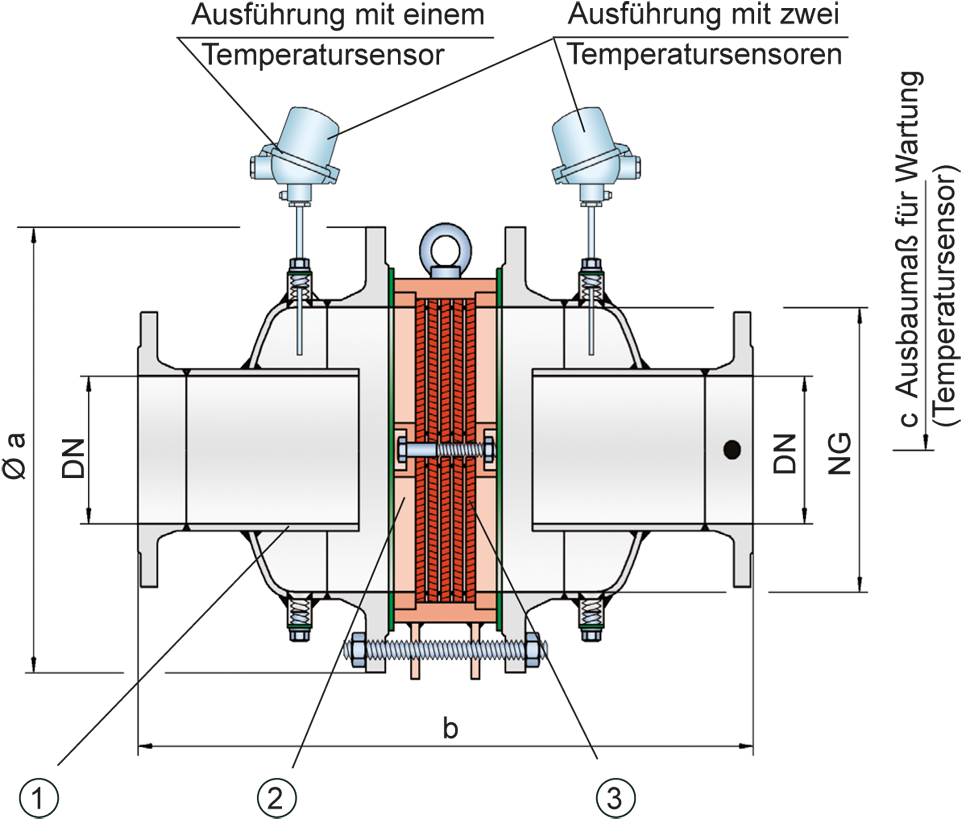 Ausführung mit einem Temperatursensor

Ausführung mit zwei Temperatursensoren

c Ausbaumaß für Wartung (Temperatursensor)

Ø a

DN

DN

NG

b

1

2

3