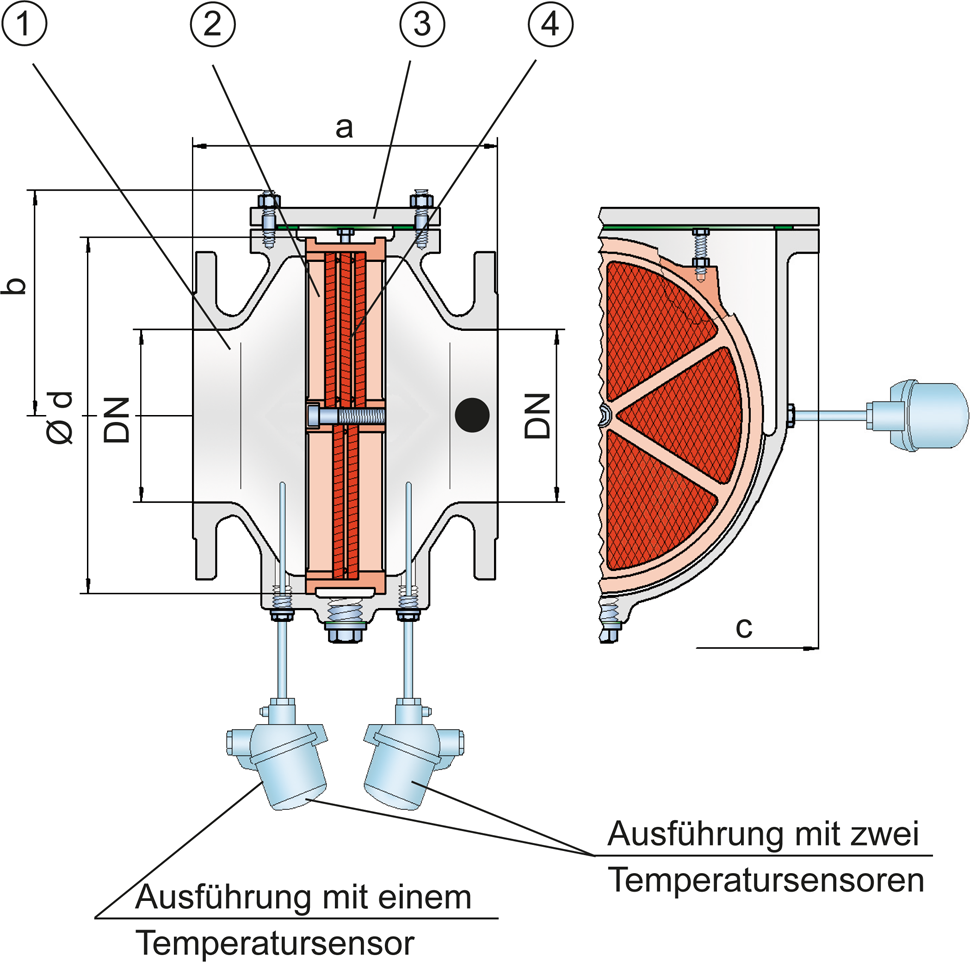 1
2
3
4
a
b
Ø d
DN
DN
c

Ausführung mit zwei Temperatursensoren

Ausführung mit einem Temperatursensor