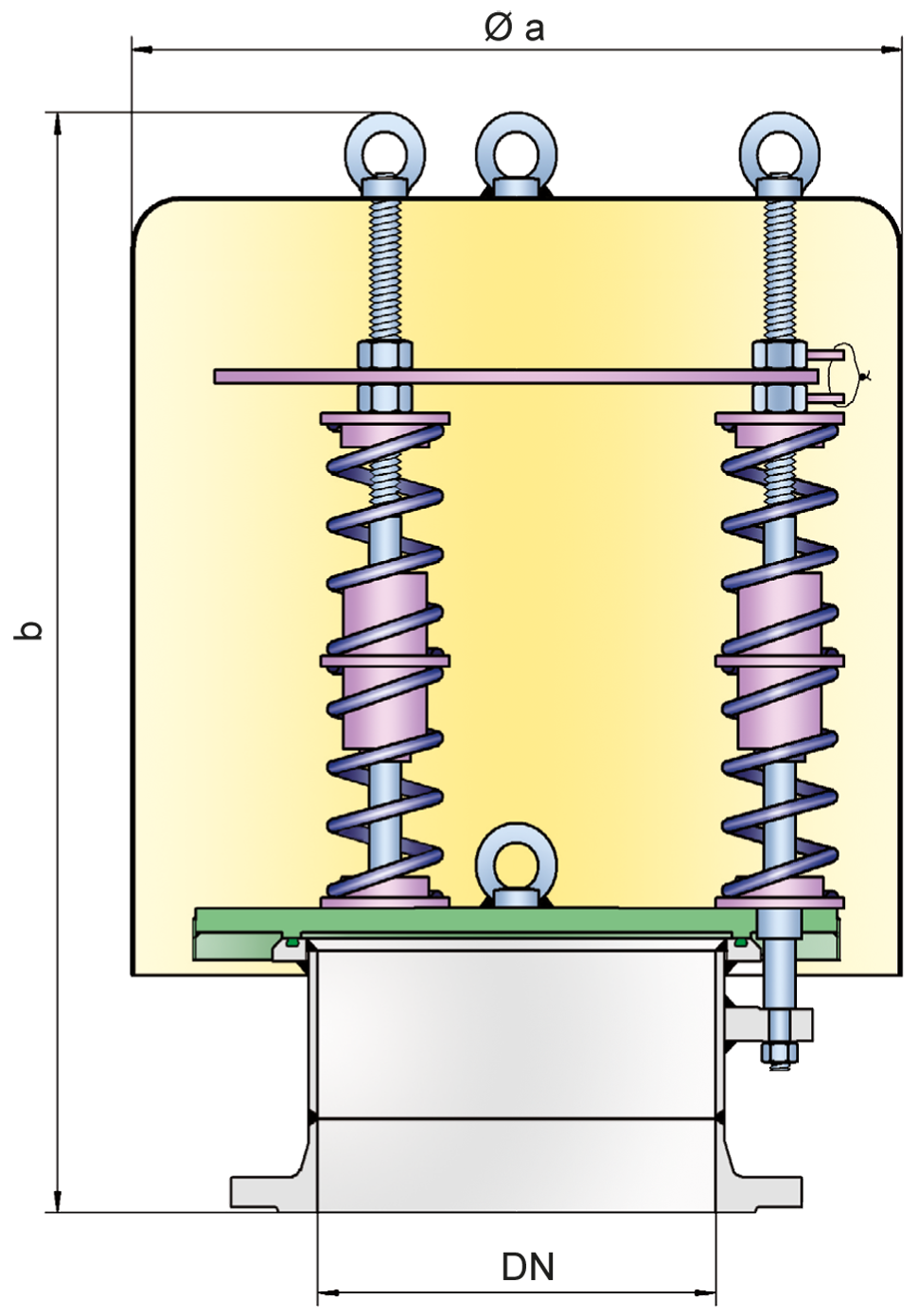 Ø a

b

DN