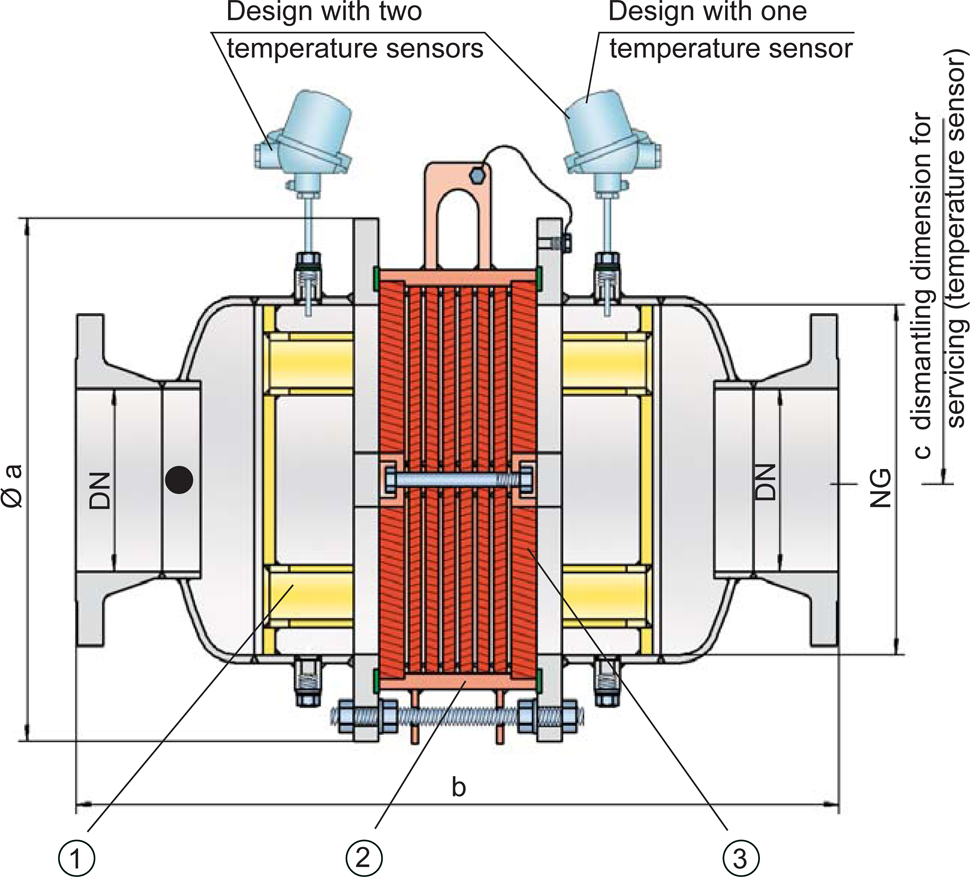 Design with two temperature sensors

Design with one temperature sensor

c dismantling dimension for servicing (temperature sensor)

Ø a

DN

DN

NG

b

1

2

3