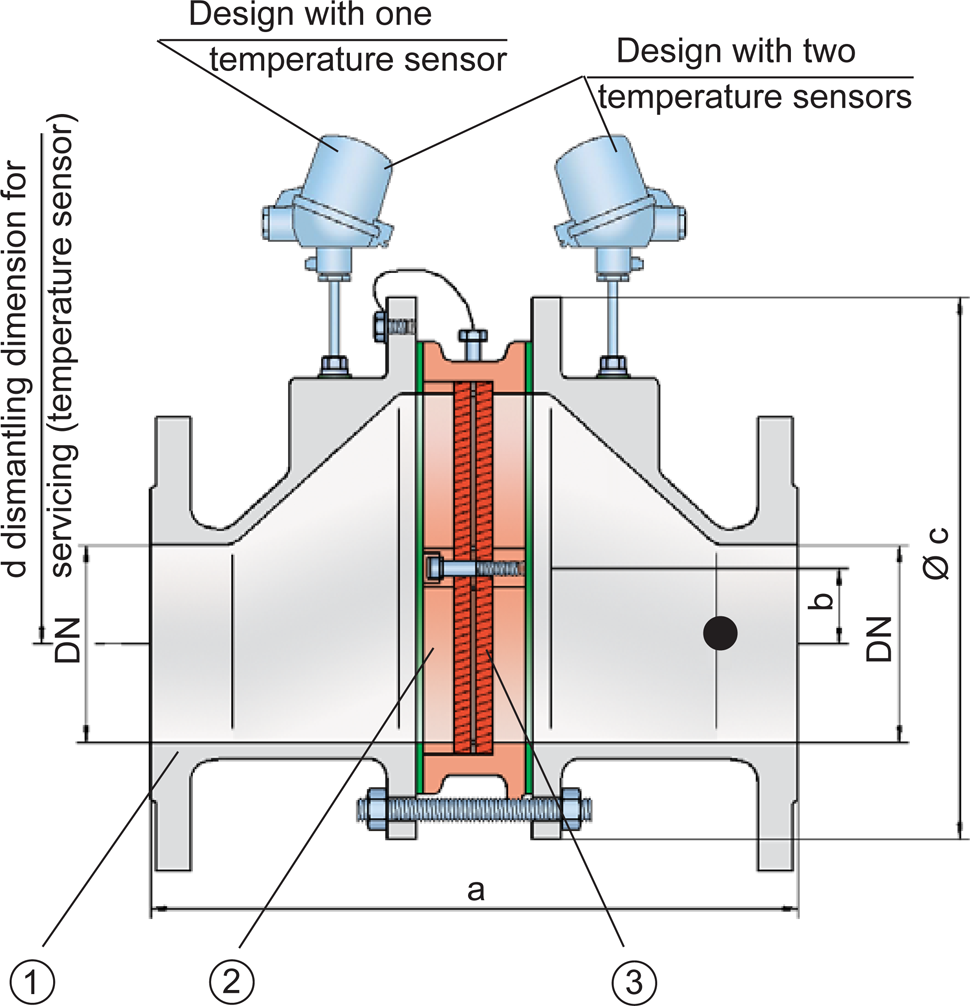 Design with one temperature sensor

Design with two temperature sensors

d dismantling dimension for servicing (temperature sensor)

DN

b

DN

Ø c

a

①

②

③