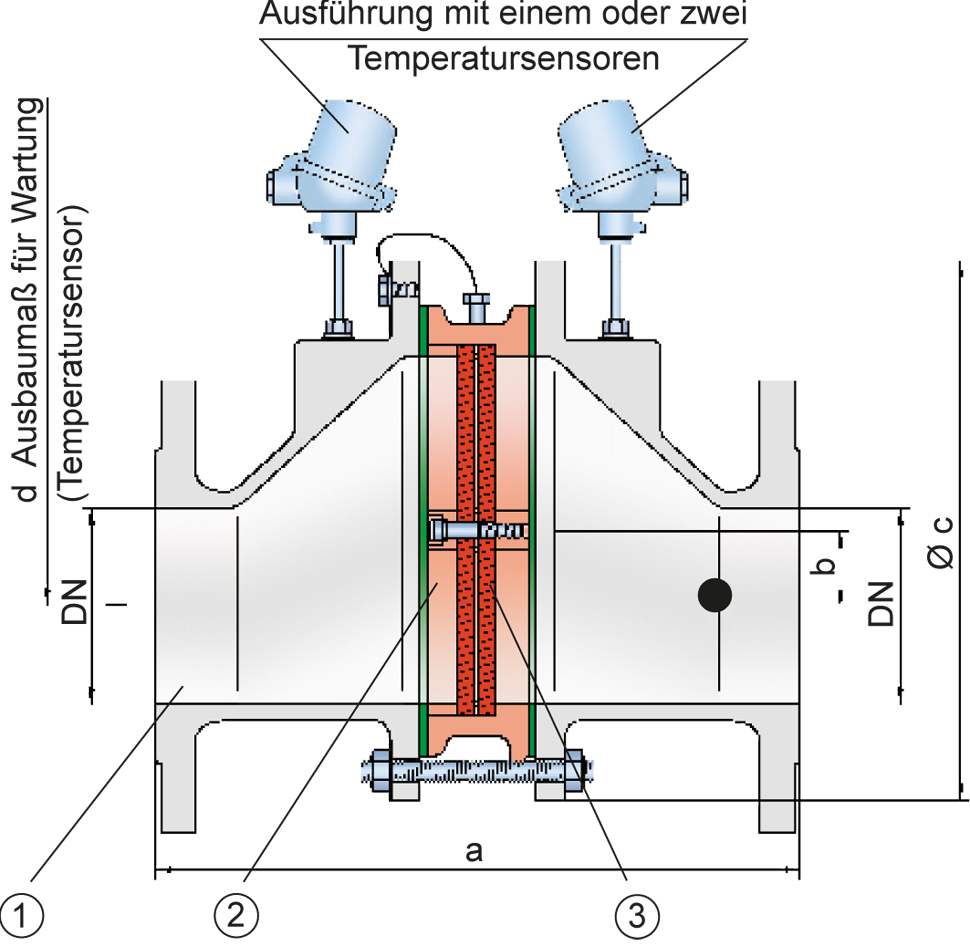 Ausführung mit einem oder zwei
Temperatursensoren

d Ausbaumaß für Wartung
(Temperatursensor)

DN

b

DN

Ø c

a

1

2

3