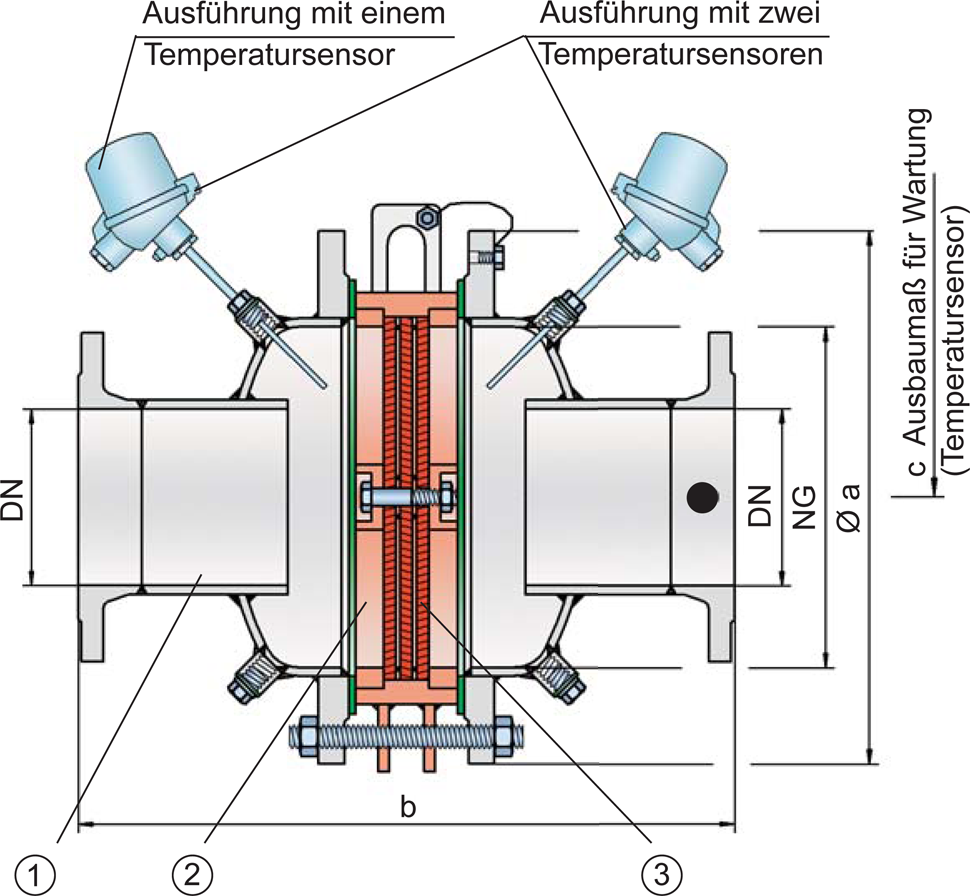 Ausführung mit einem
Temperatursensor

Ausführung mit zwei
Temperatursensoren

c Ausbaumaß für Wartung
(Temperatursensor)

DN

DN
NG
Ø a

b

①
②
③