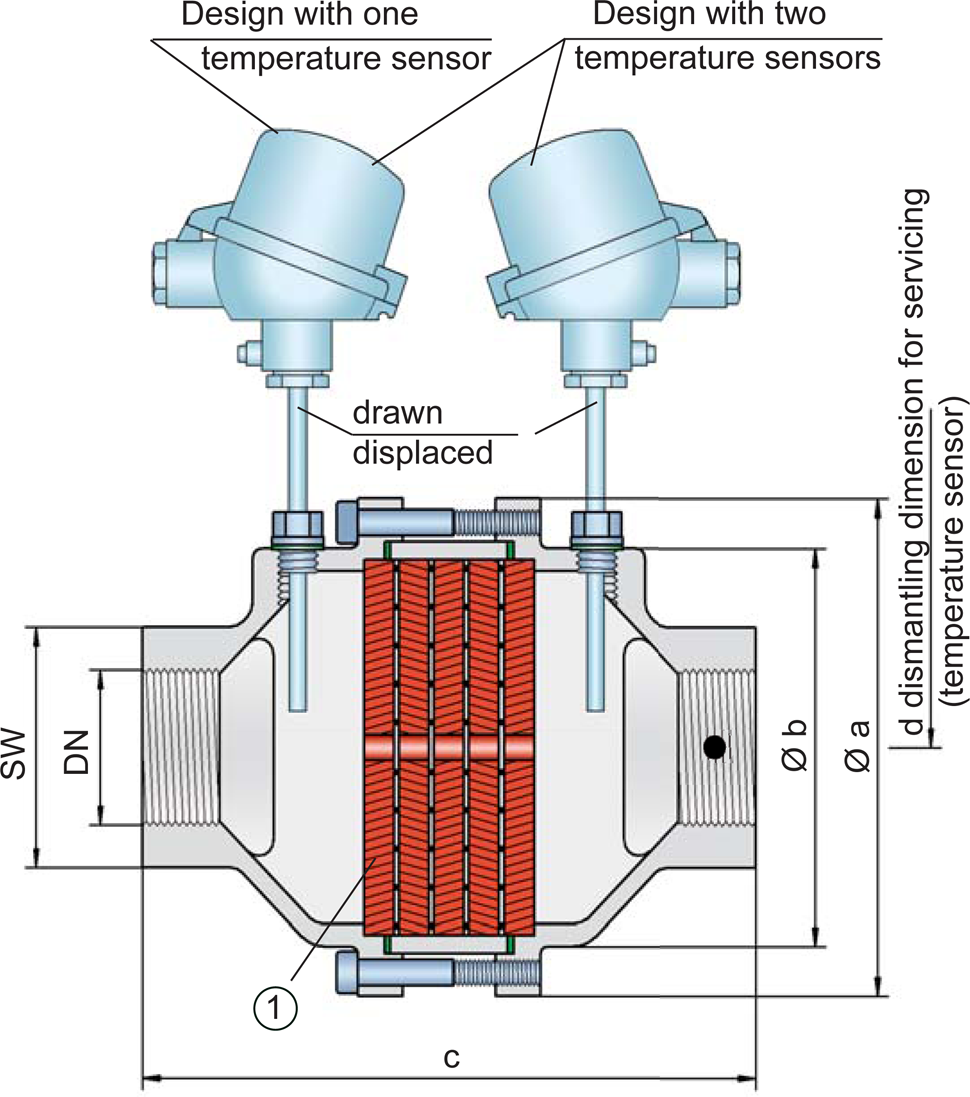 Design with one temperature sensor

Design with two temperature sensors

drawn displaced

d dismantling dimension for servicing (temperature sensor)

SW

DN

Ø b

Ø a

1

c