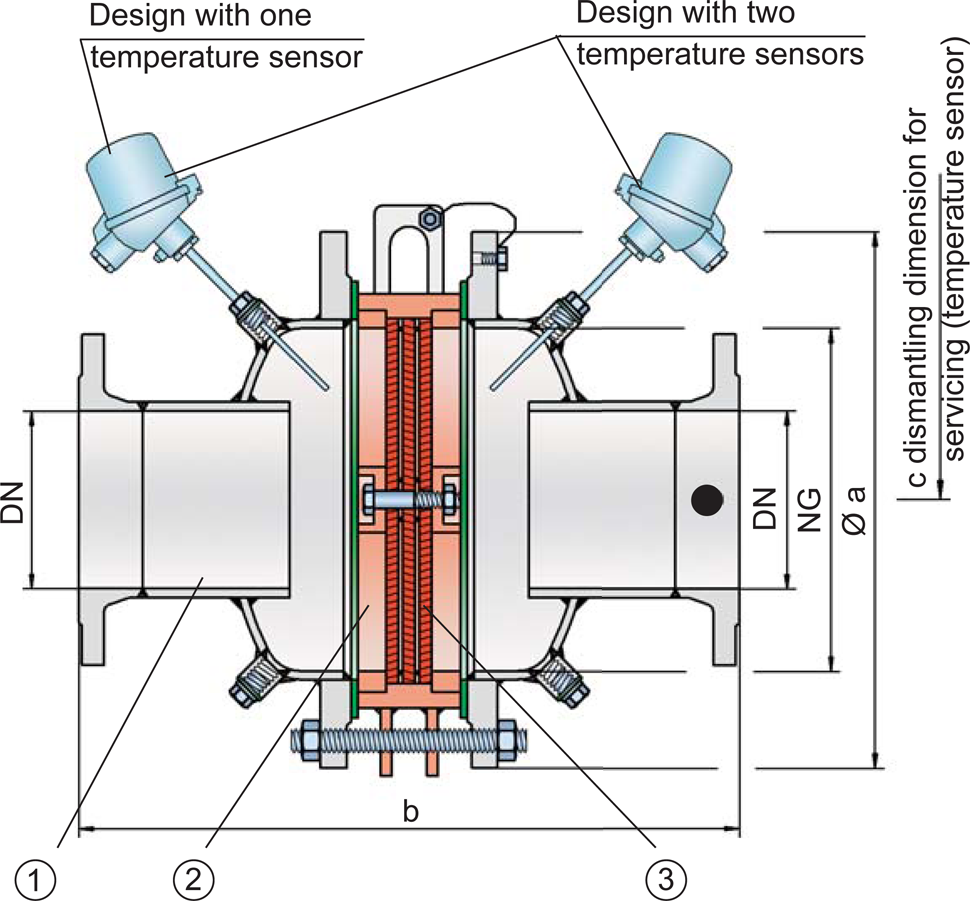 Design with one temperature sensor

Design with two temperature sensors

c dismantling dimension for servicing (temperature sensor)

DN

DN

NG

Ø a

b

①

②

③