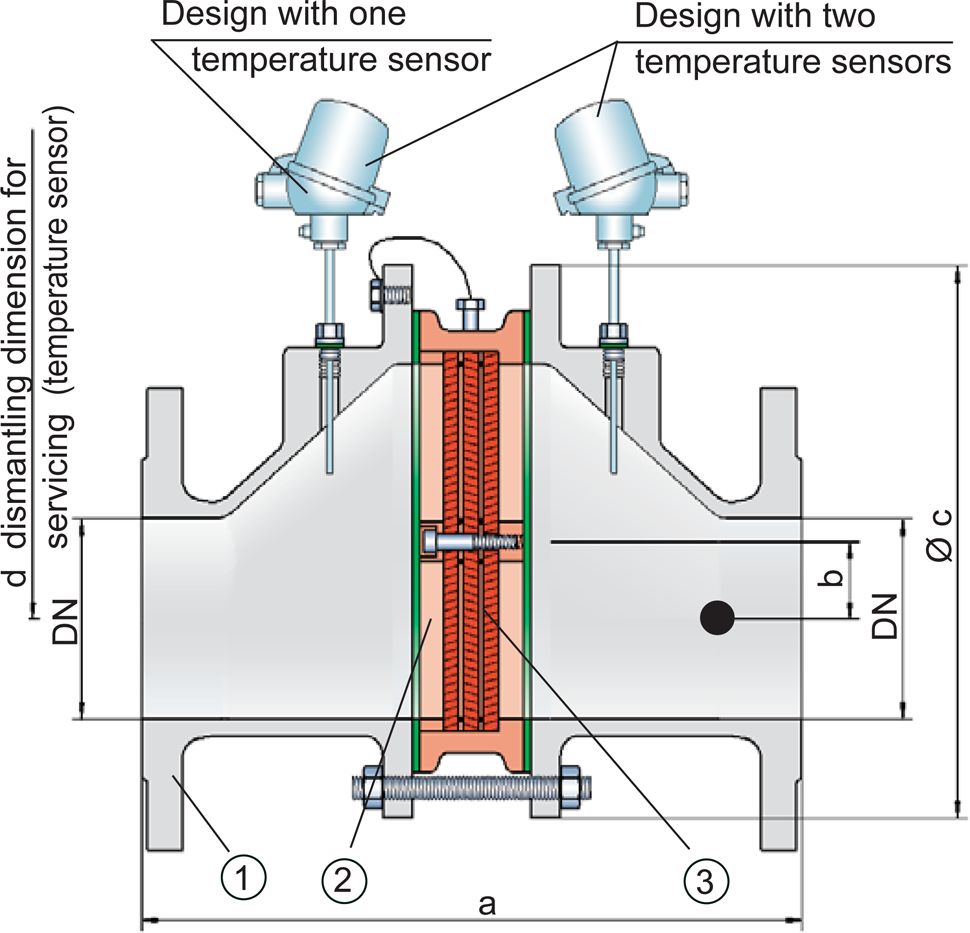 Design with one temperature sensor

Design with two temperature sensors

d dismantling dimension for servicing (temperature sensor)

DN

b

DN

Ø c

1

2

3

a