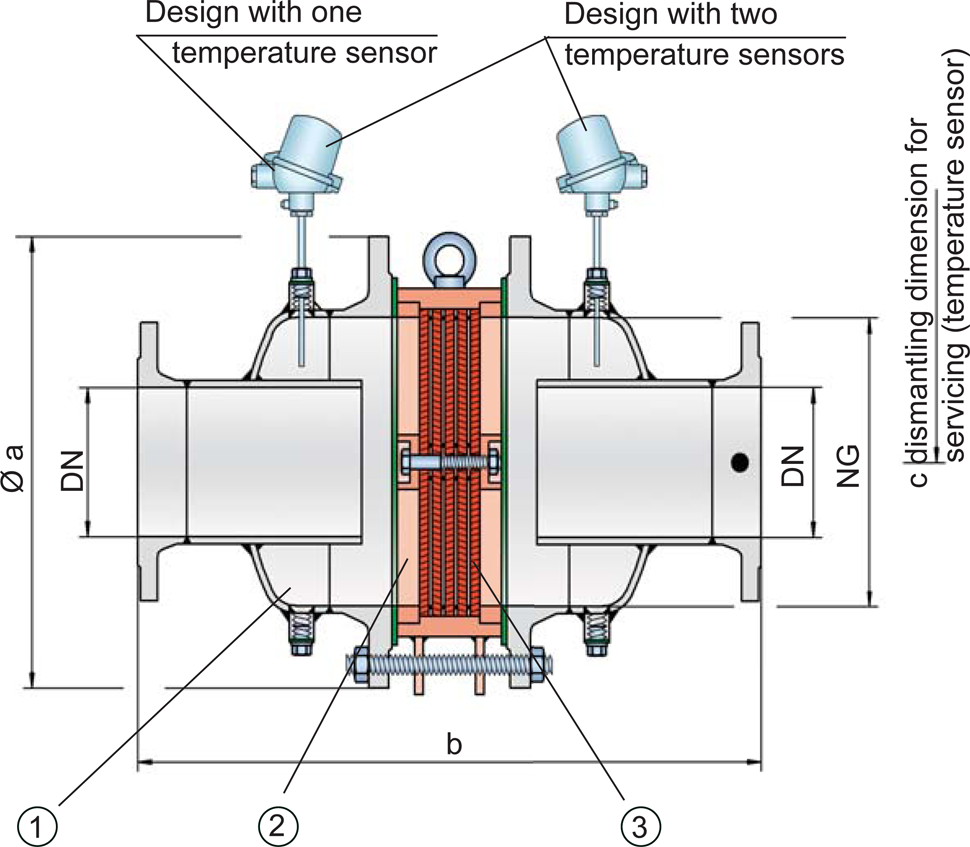 Design with one temperature sensor

Design with two temperature sensors

c dismantling dimension for servicing (temperature sensor)

Ø a

DN

DN

NG

b

1

2

3