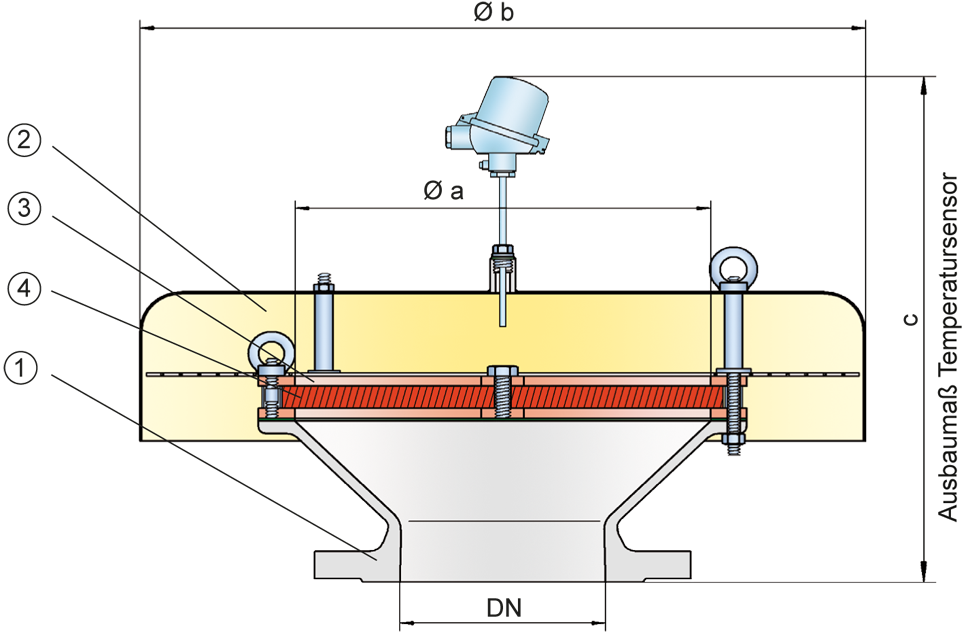 Ø b

2

3

4

1

Ø a

c

Ausbaumaß Temperatursensor

DN