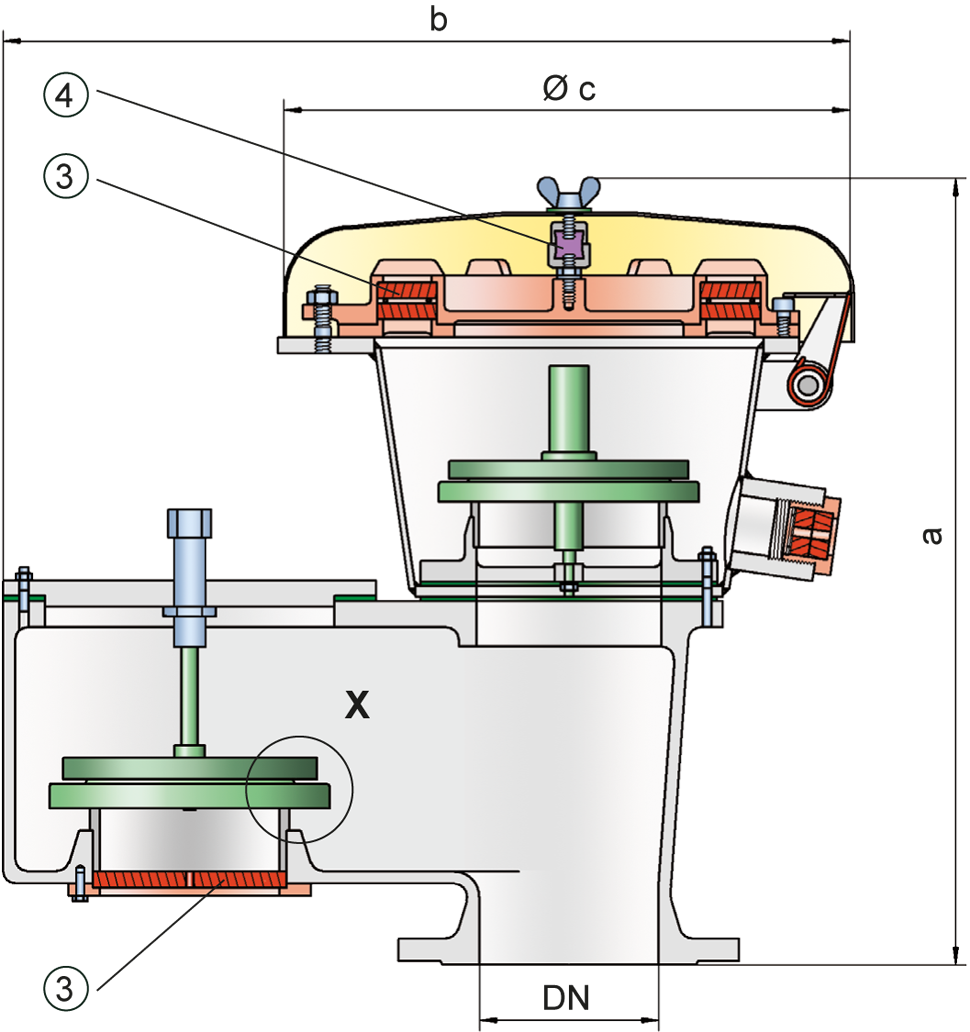 b

Ø c

4

3

a

X

3

DN