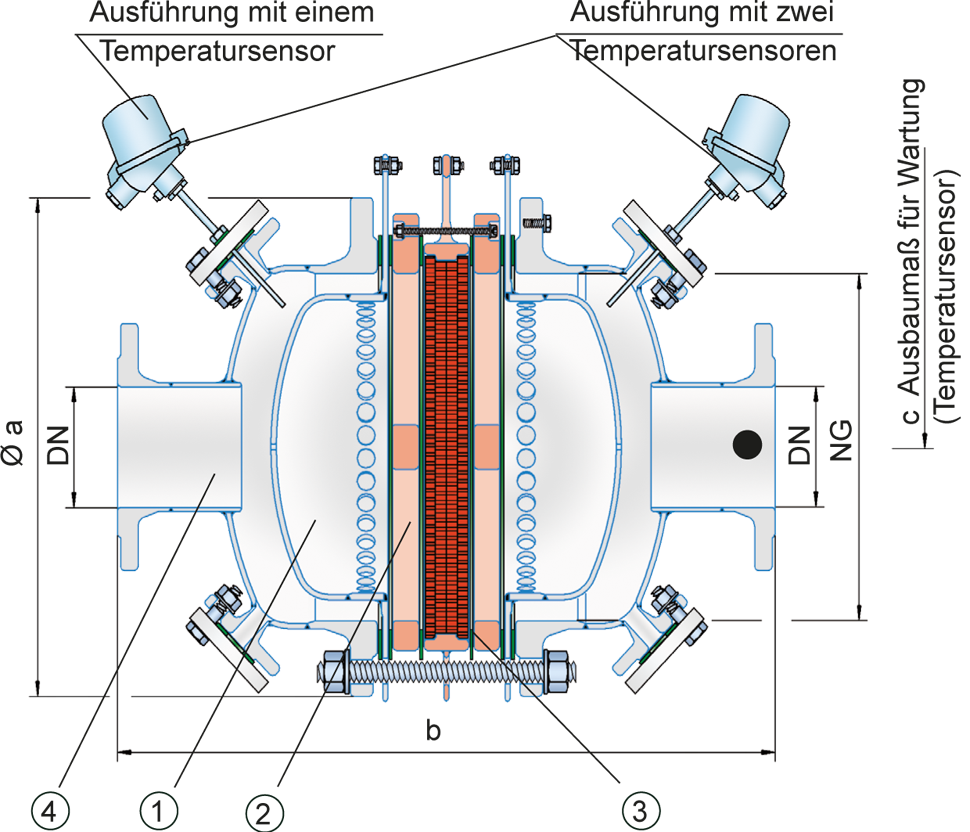 Ausführung mit einem
Temperatursensor

Ausführung mit zwei
Temperatursensoren

c Ausbaumaß für Wartung
(Temperatursensor)

Ø a

DN

DN

NG

b

4

1

2

3