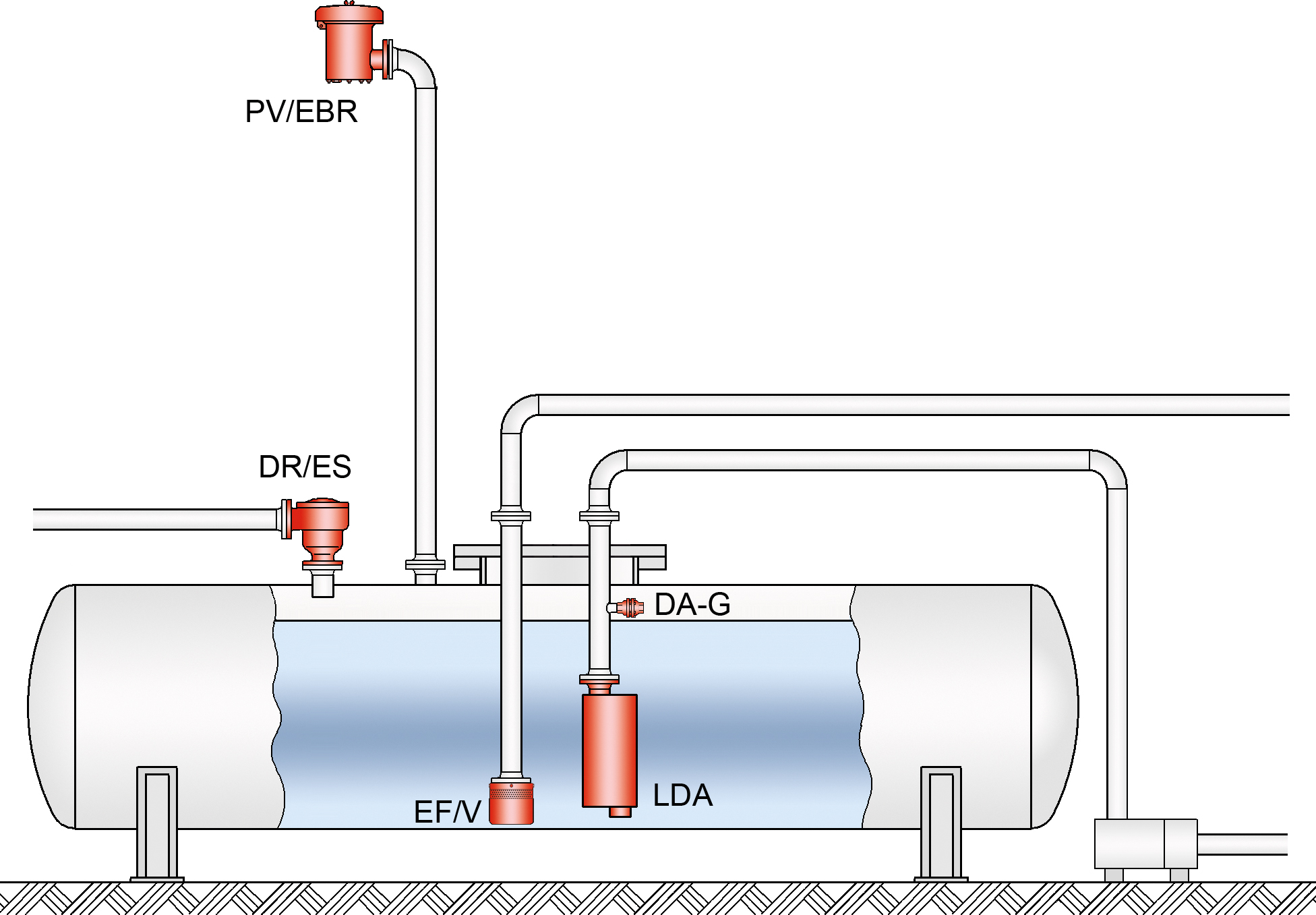 PV/EBR

DR/ES

DA-G

EF/V

LDA