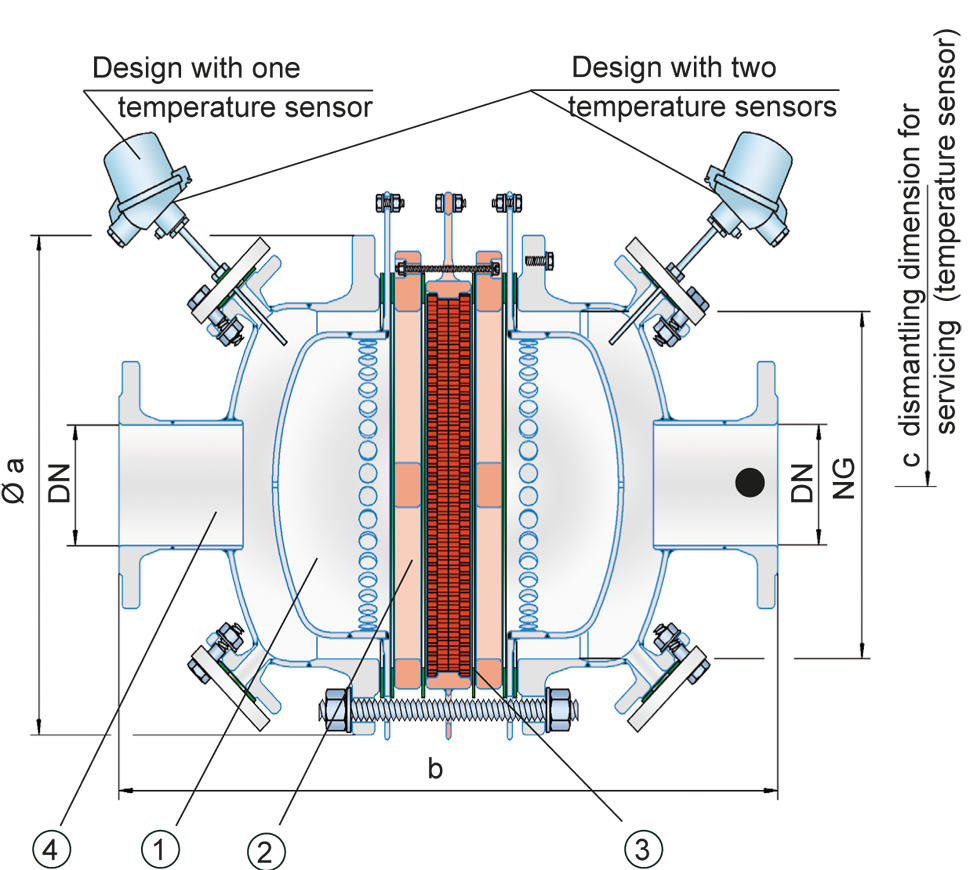 Design with one temperature sensor

Design with two temperature sensors

c dismantling dimension for servicing (temperature sensor)

Ø a

DN

DN

NG

b

4

1

2

3