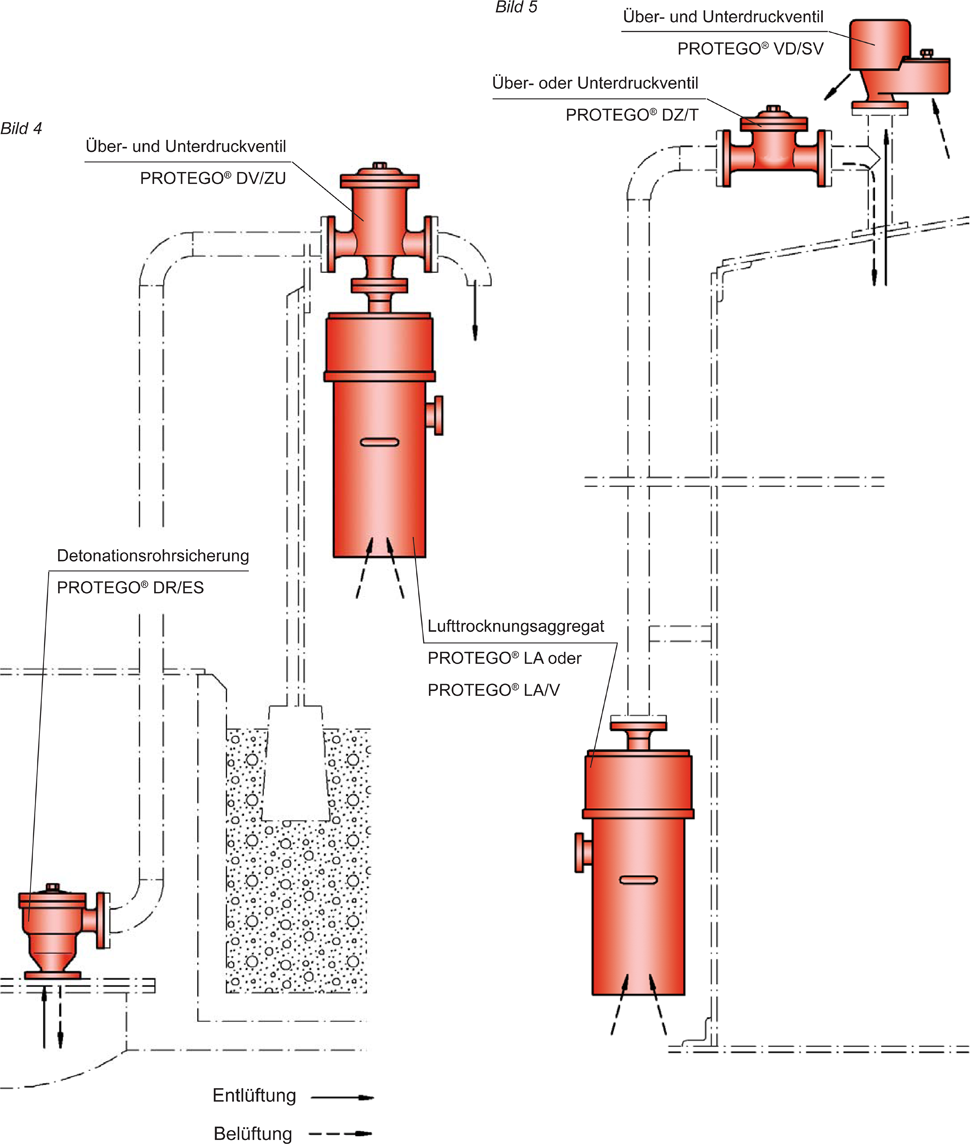 Bild 5

Über- und Unterdruckventil
PROTEGO® VD/SV

Über- oder Unterdruckventil
PROTEGO® DZ/T

Bild 4

Über- und Unterdruckventil
PROTEGO® DV/ZU

Detonationsrohrsicherung
PROTEGO® DR/ES

Lufttrocknungsaggregat
PROTEGO® LA oder
PROTEGO® LA/V

Entlüftung
Belüftung